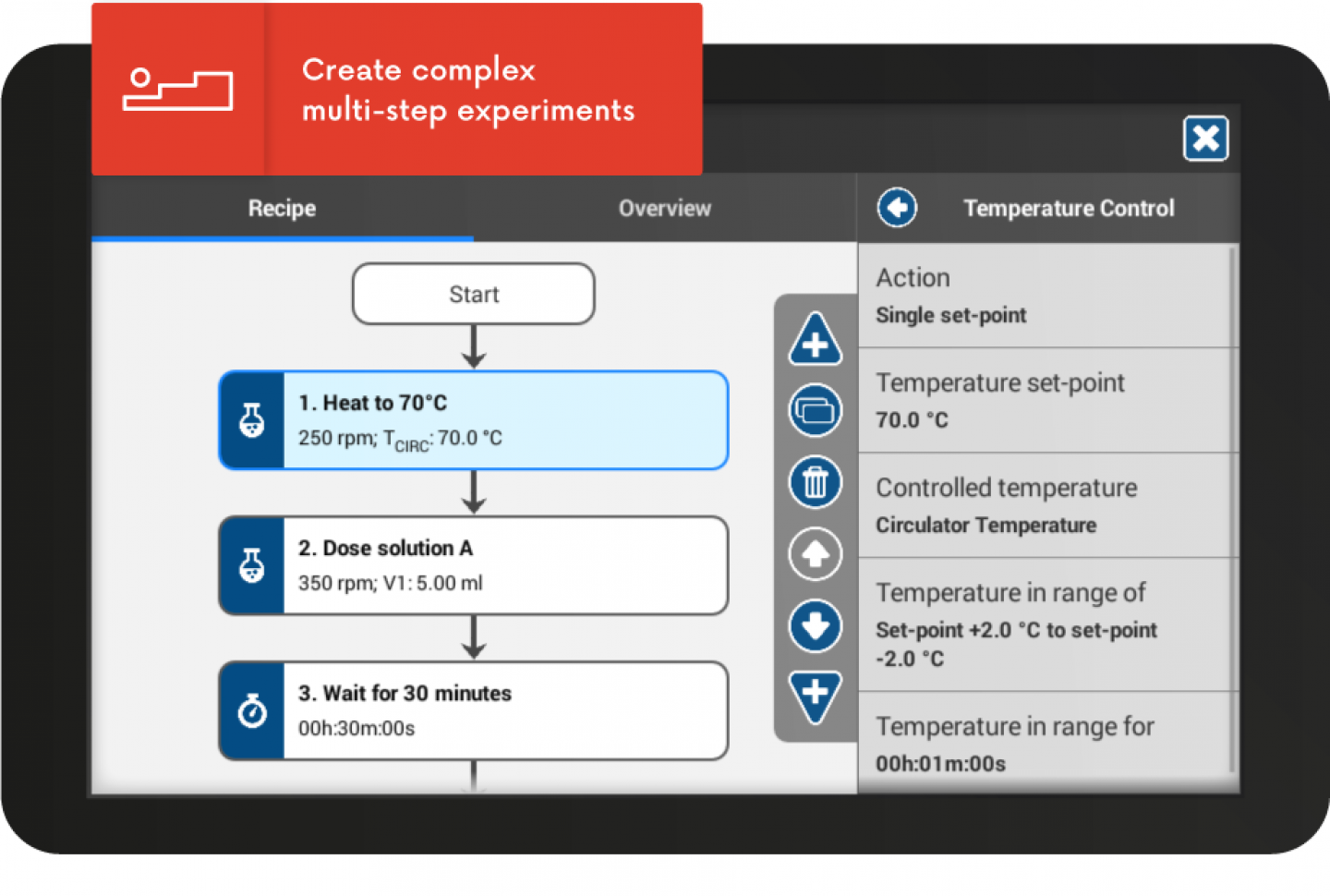 Create complex multi-step experiments

Recipe

Overview

Temperature Control

Start

1. Heat to 70°C
250 rpm; $T_{CIRC}$: 70.0 °C

2. Dose solution A
350 rpm; V1: 5.00 ml

3. Wait for 30 minutes
00h:30m:00s

Action
Single set-point

Temperature set-point
70.0 °C

Controlled temperature
Circulator Temperature

Temperature in range of
Set-point +2.0 °C to set-point -2.0 °C

Temperature in range for
00h:01m:00s